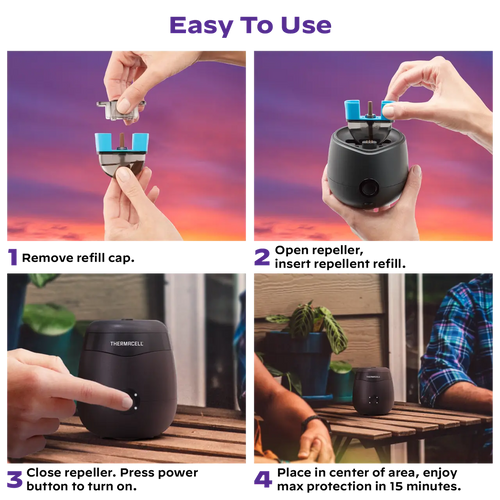 Easy To Use

1 Remove refill cap.

2 Open repeller, insert repellent refill.

THERMACELL

3 Close repeller. Press power button to turn on.

THERMACELL

4 Place in center of area, enjoy max protection in 15 minutes.